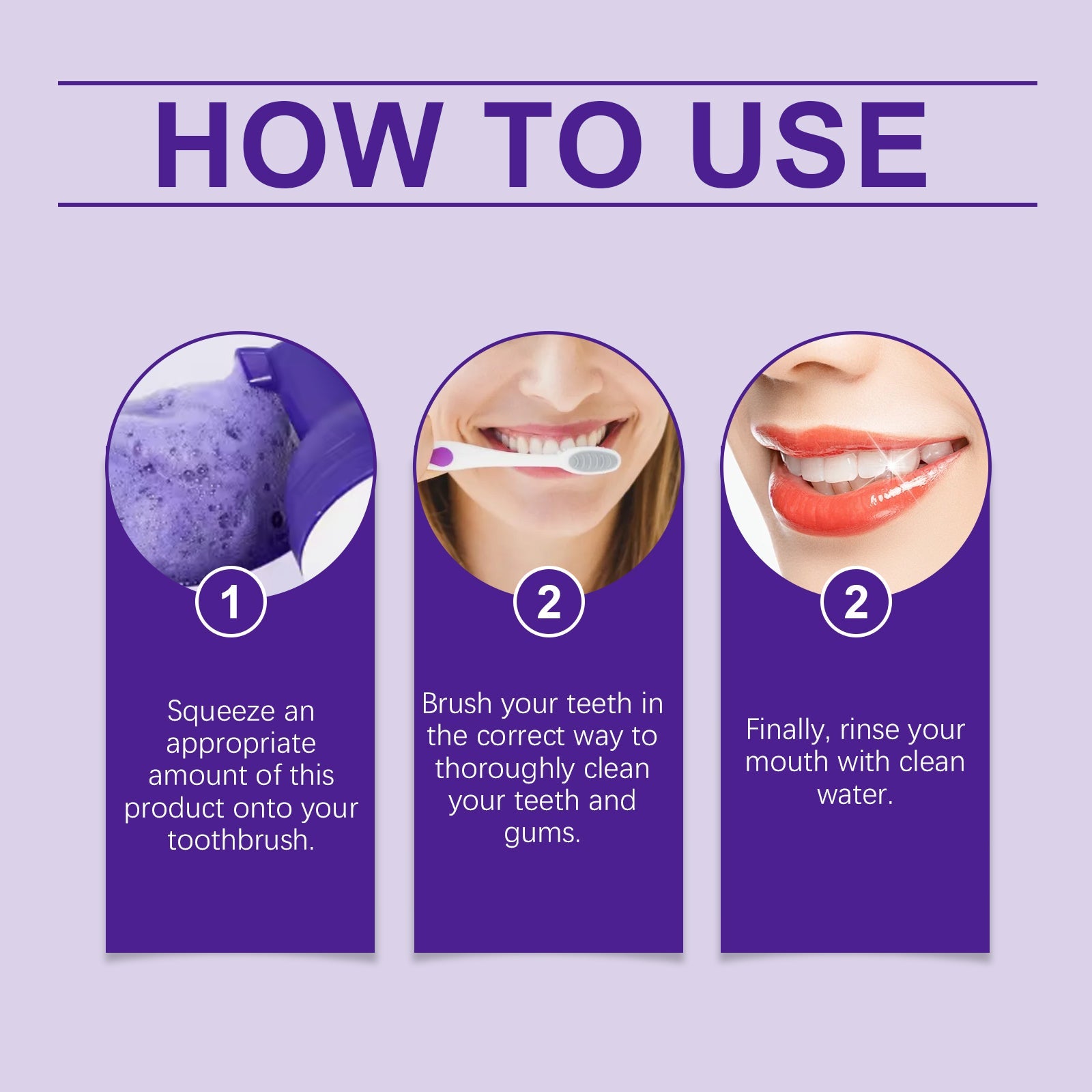 HOW TO USE

1

Squeeze an appropriate amount of this product onto your toothbrush.

2

Brush your teeth in the correct way to thoroughly clean your teeth and gums.

2

Finally, rinse your mouth with clean water.