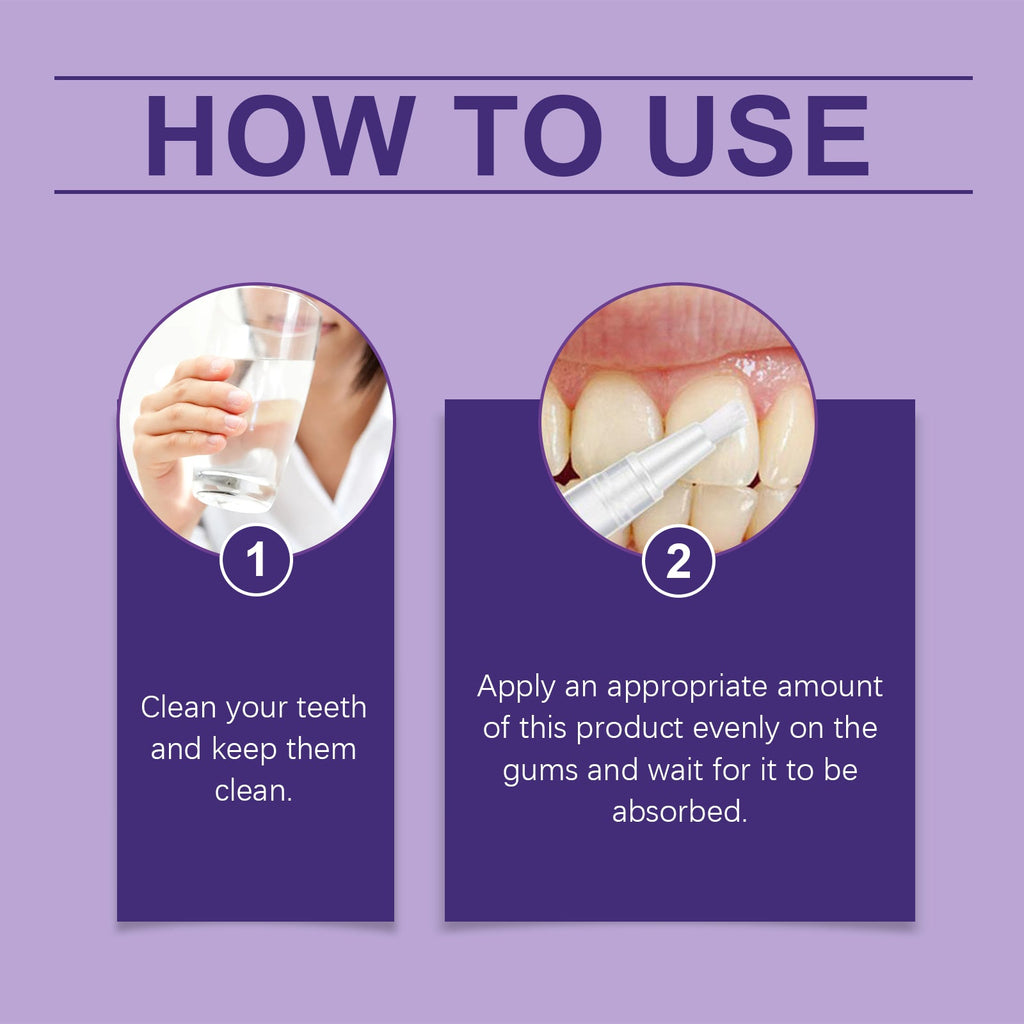 HOW TO USE

1

Clean your teeth and keep them clean.

2

Apply an appropriate amount of this product evenly on the gums and wait for it to be absorbed.