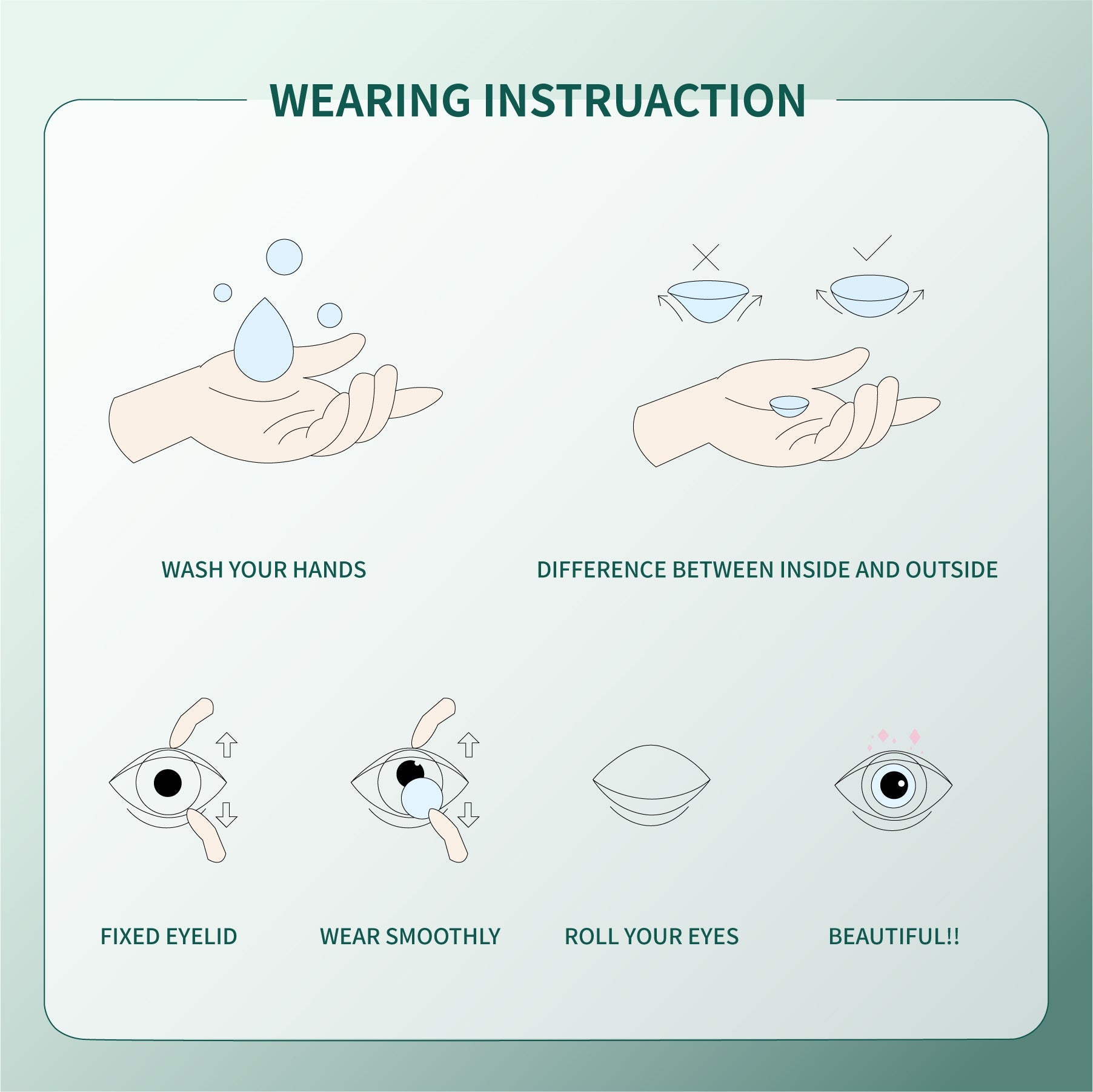 WEARING INSTRUACTION

WASH YOUR HANDS

DIFFERENCE BETWEEN INSIDE AND OUTSIDE

FIXED EYELID

WEAR SMOOTHLY

ROLL YOUR EYES

BEAUTIFUL!!